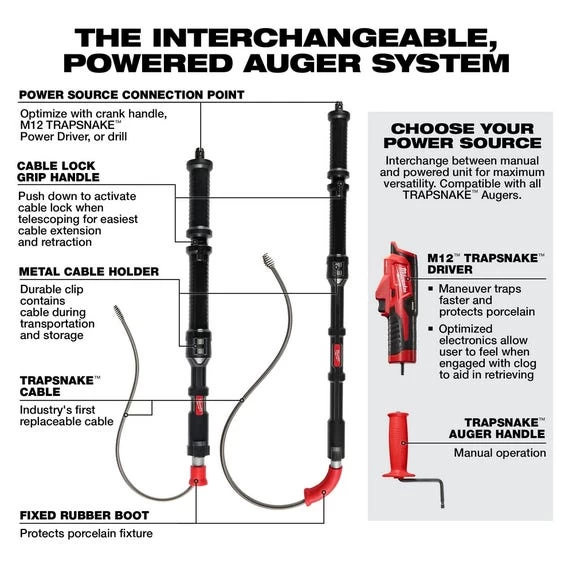 THE INTERCHANGEABLE, POWERED AUGER SYSTEM

POWER SOURCE CONNECTION POINT

Optimize with crank handle, M12 TRAPSNAKE™ Power Driver, or drill

CABLE LOCK GRIP HANDLE

Push down to activate cable lock when telescoping for easiest cable extension and retraction

METAL CABLE HOLDER

Durable clip contains cable during transportation and storage

TRAPSNAKE™ CABLE

Industry's first replaceable cable

FIXED RUBBER BOOT

Protects porcelain fixture

CHOOSE YOUR POWER SOURCE

Interchange between manual and powered unit for maximum versatility. Compatible with all TRAPSNAKE™ Augers.

M12™ TRAPSNAKE™ DRIVER

▪ Maneuver traps faster and protects porcelain

▪ Optimized electronics allow user to feel when engaged with clog to aid in retrieving

TRAPSNAKE™ AUGER HANDLE

Manual operation